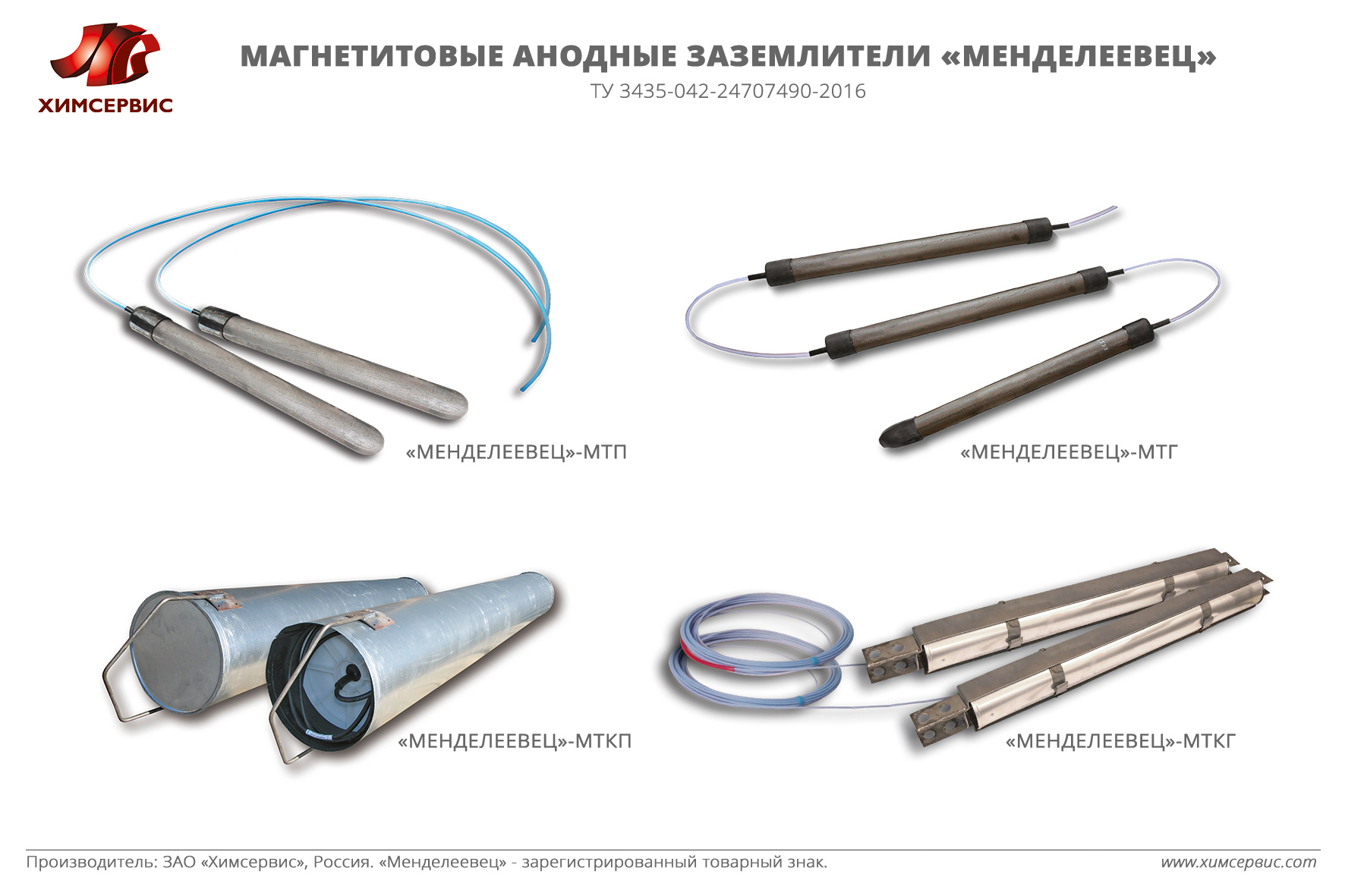 ХИМСЕРВИС

МАГНЕТИТОВЫЕ АНОДНЫЕ ЗАЗЕМЛИТЕЛИ «МЕНДЕЛЕЕВЕЦ»

ТУ 3435-042-24707490-2016

«МЕНДЕЛЕЕВЕЦ»-МТП

«МЕНДЕЛЕЕВЕЦ»-МТГ

«МЕНДЕЛЕЕВЕЦ»-МТКП

«МЕНДЕЛЕЕВЕЦ»-МТКГ

Производитель: ЗАО «Химсервис», Россия. «Менделеевец» - зарегистрированный товарный знак.

www.химсервис.com